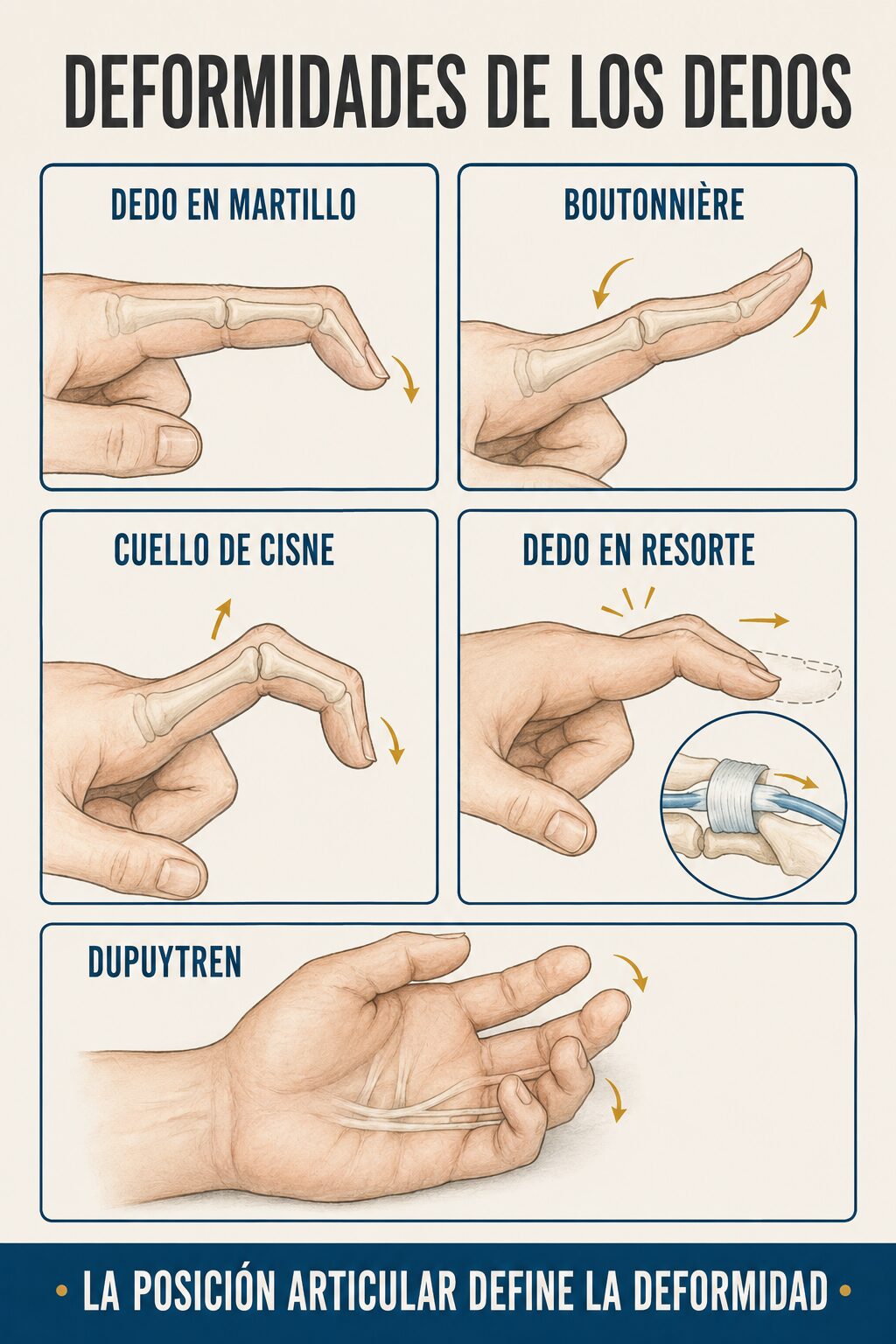 DEFORMIDADES DE LOS DEDOS

DEDO EN MARTILLO

BOUTONNIÈRE

CUELLO DE CISNE

DEDO EN RESORTE

DUPUYTREN

• LA POSICIÓN ARTICULAR DEFINE LA DEFORMIDAD •